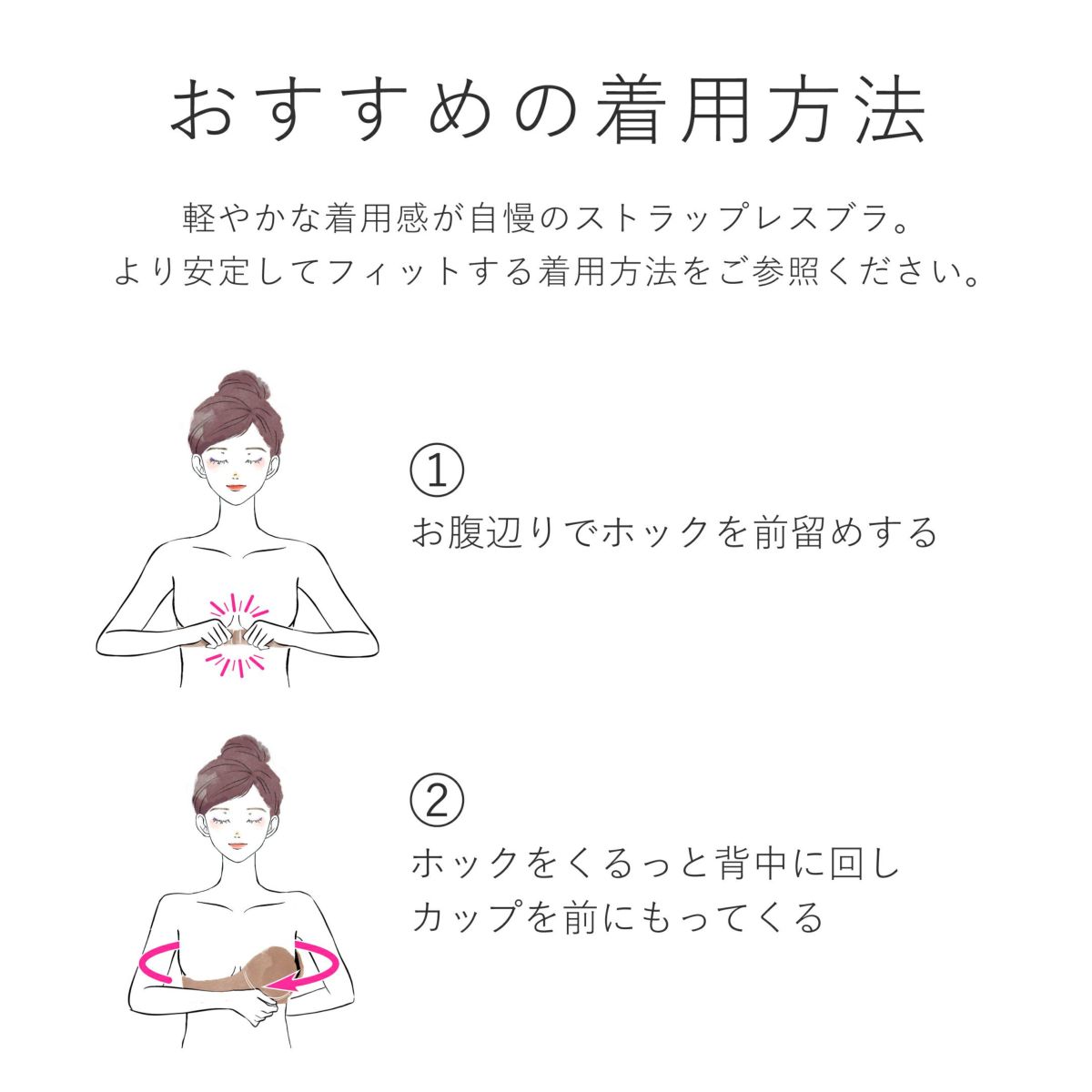 おすすめの着用方法

軽やかな着用感が自慢のストラップレスブラ。
より安定してフィットする着用方法をご参照ください。

①
お腹辺りでホックを前留めする

②
ホックをくるっと背中に回し
カップを前にもってくる