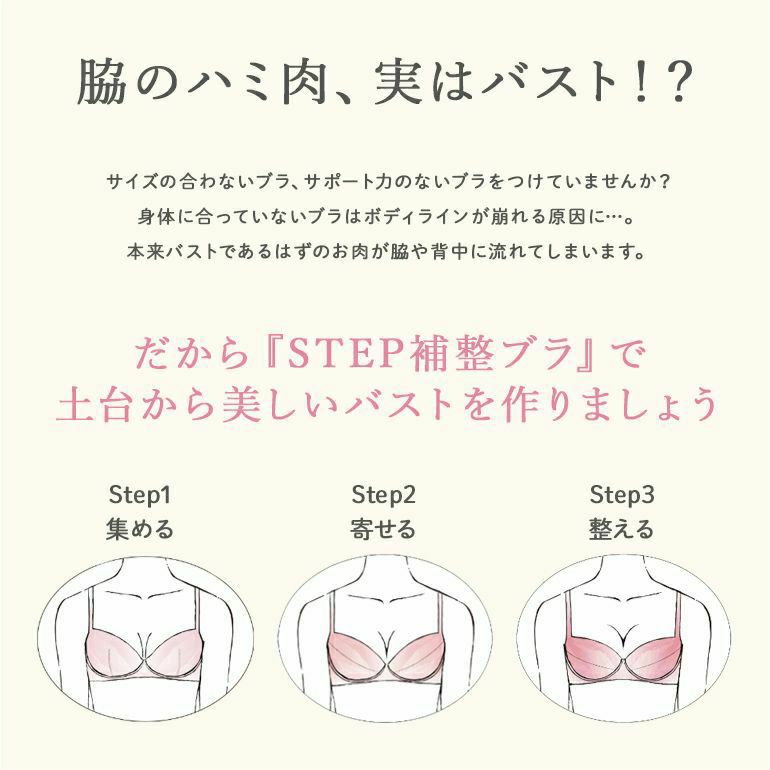 脇のハミ肉、実はバスト！？

サイズの合わないブラ、サポート力のないブラをつけていませんか？
身体に合っていないブラはボディラインが崩れる原因に…。
本来バストであるはずのお肉が脇や背中に流れてしまいます。

だから『STEP補整ブラ』で
土台から美しいバストを作りましょう

Step1
集める

Step2
寄せる

Step3
整える