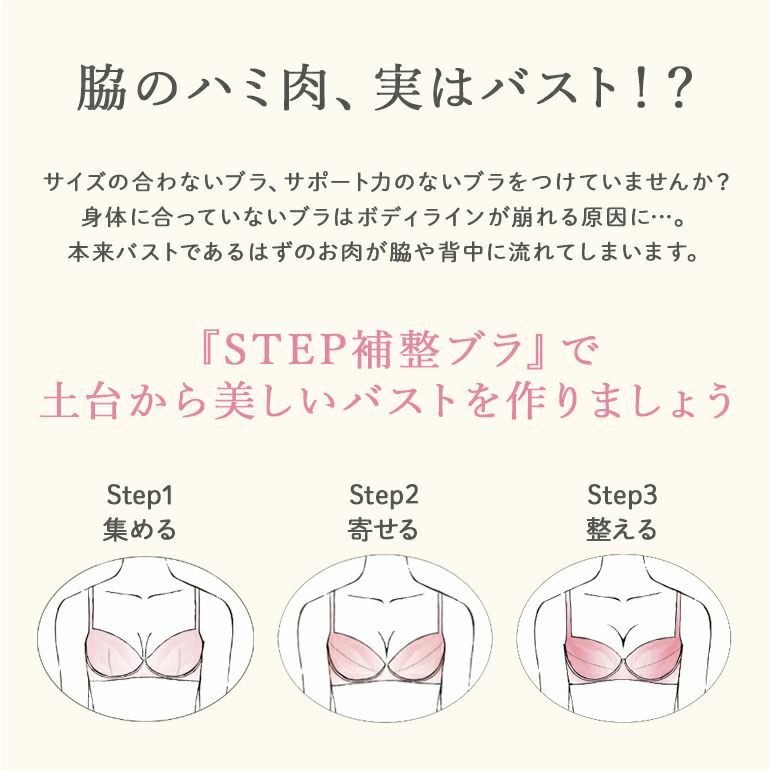 脇のハミ肉、実はバスト!?

サイズの合わないブラ、サポート力のないブラをつけていませんか?
身体に合っていないブラはボディラインが崩れる原因に…。
本来バストであるはずのお肉が脇や背中に流れてしまいます。

『STEP補整ブラ』で
土台から美しいバストを作りましょう

Step1
集める

Step2
寄せる

Step3
整える