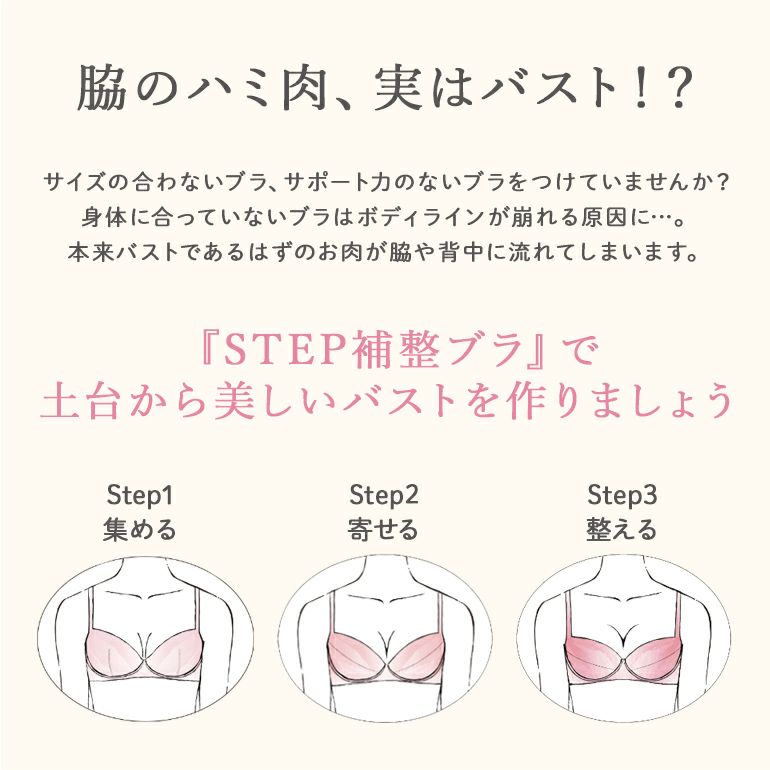 脇のハミ肉、実はバスト！？

サイズの合わないブラ、サポート力のないブラをつけていませんか？
身体に合っていないブラはボディラインが崩れる原因に…。
本来バストであるはずのお肉が脇や背中に流れてしまいます。

『STEP補整ブラ』で
土台から美しいバストを作りましょう

Step1
集める

Step2
寄せる

Step3
整える