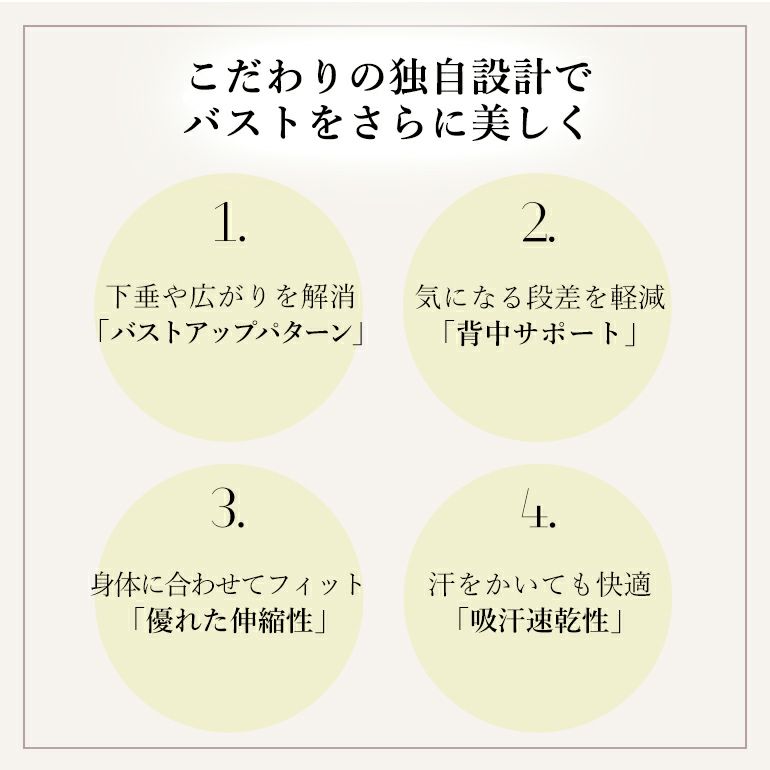 こだわりの独自設計で
バストをさらに美しく

1.

下垂や広がりを解消
「バストアップパターン」

2.

気になる段差を軽減
「背中サポート」

3.

身体に合わせてフィット
「優れた伸縮性」

4.

汗をかいても快適
「吸汗速乾性」