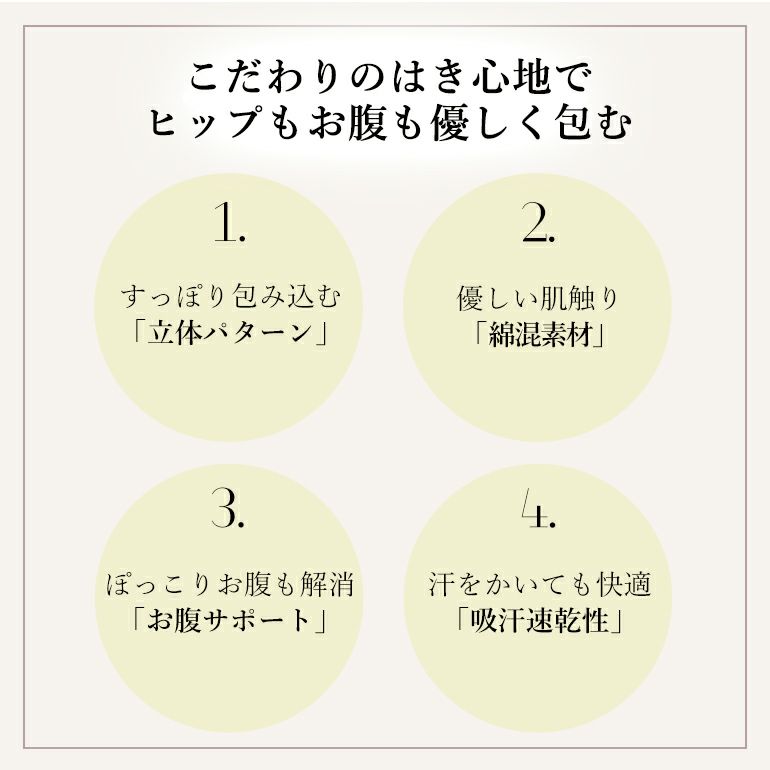 こだわりのはき心地で
ヒップもお腹も優しく包む

1.

すっぽり包み込む
「立体パターン」

2.

優しい肌触り
「綿混素材」

3.

ぽっこりお腹も解消
「お腹サポート」

4.

汗をかいても快適
「吸汗速乾性」