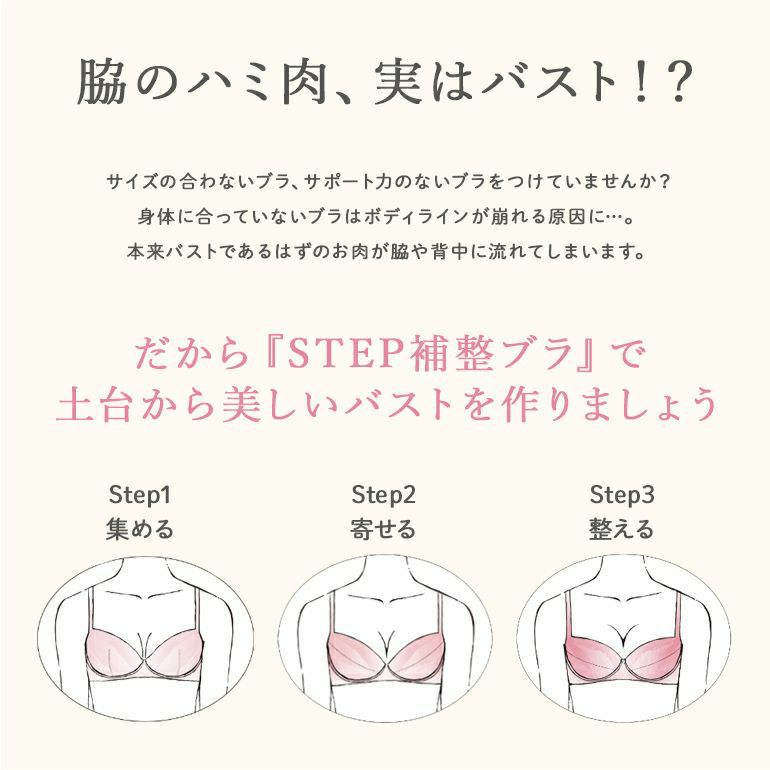 脇のハミ肉、実はバスト！？

サイズの合わないブラ、サポート力のないブラをつけていませんか？
身体に合っていないブラはボディラインが崩れる原因に…。
本来バストであるはずのお肉が脇や背中に流れてしまいます。

だから『STEP補整ブラ』で
土台から美しいバストを作りましょう

Step1
集める

Step2
寄せる

Step3
整える