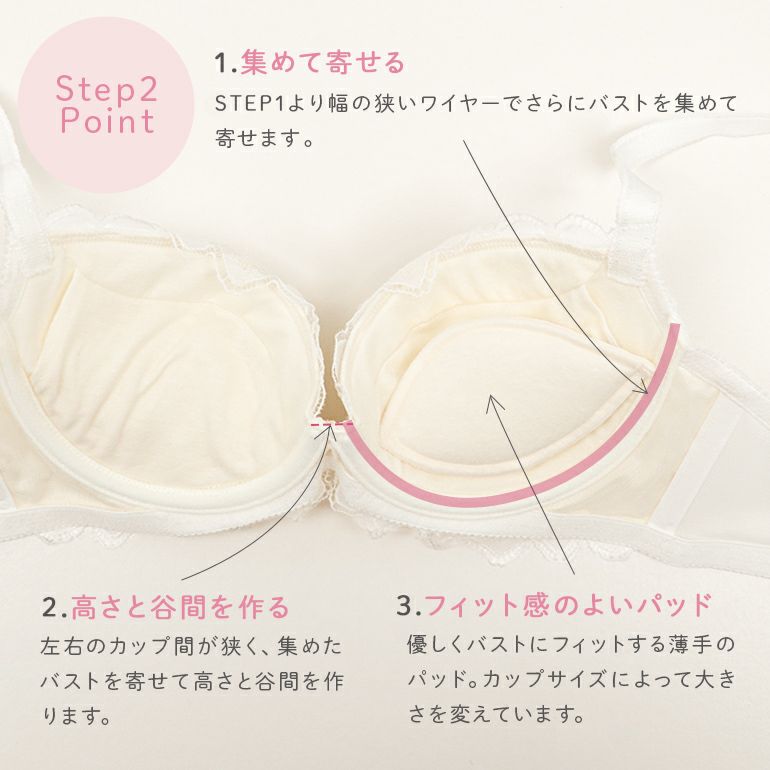 Step2
Point

1.集めて寄せる
STEP1より幅の狭いワイヤーでさらにバストを集めて寄せます。

2.高さと谷間を作る
左右のカップ間が狭く、集めたバストを寄せて高さと谷間を作ります。

3.フィット感のよいパッド
優しくバストにフィットする薄手のパッド。カップサイズによって大きさを変えています。