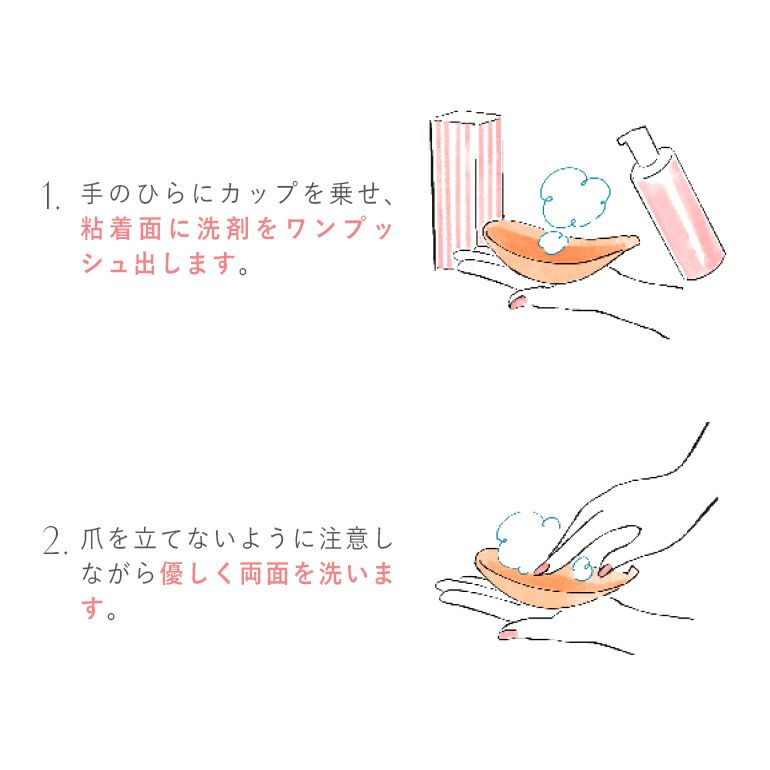 1. 手のひらにカップを乗せ、粘着面に洗剤をワンプッシュ出します。

2. 爪を立てないように注意しながら優しく両面を洗います。