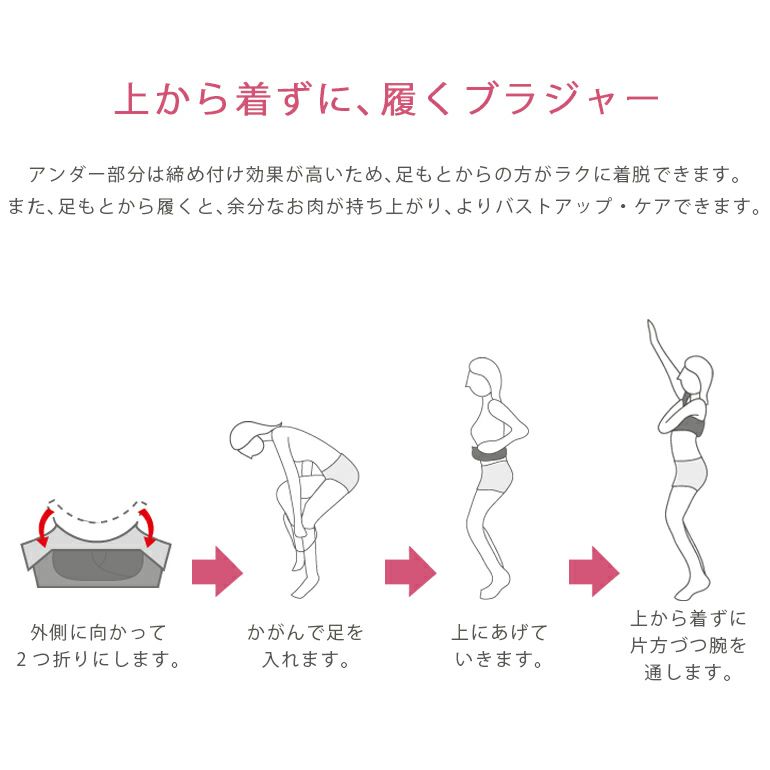 上から着ずに、履くブラジャー

アンダー部分は締め付け効果が高いため、足もとからの方がラクに着脱できます。
また、足もとから履くと、余分なお肉が持ち上がり、よりバストアップ・ケアできます。

外側に向かって
2つ折りにします。

かがんで足を
入れます。

上にあげて
いきます。

上から着ずに
片方づつ腕を
通します。