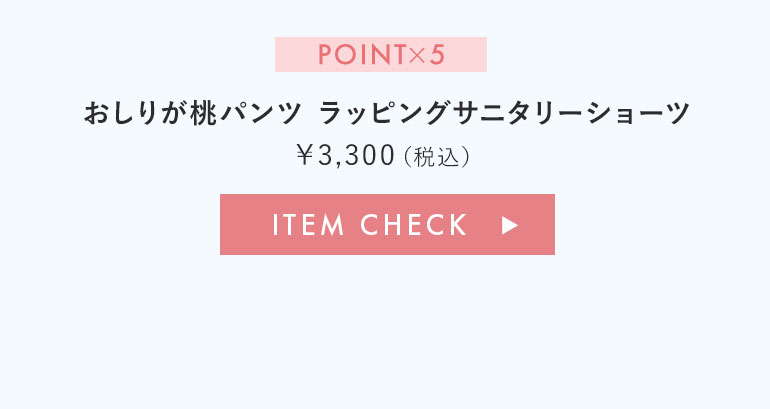 POINT×5

おしりが桃パンツ ラッピングサニタリーショーツ

￥3,300（税込）

ITEM CHECK ▶